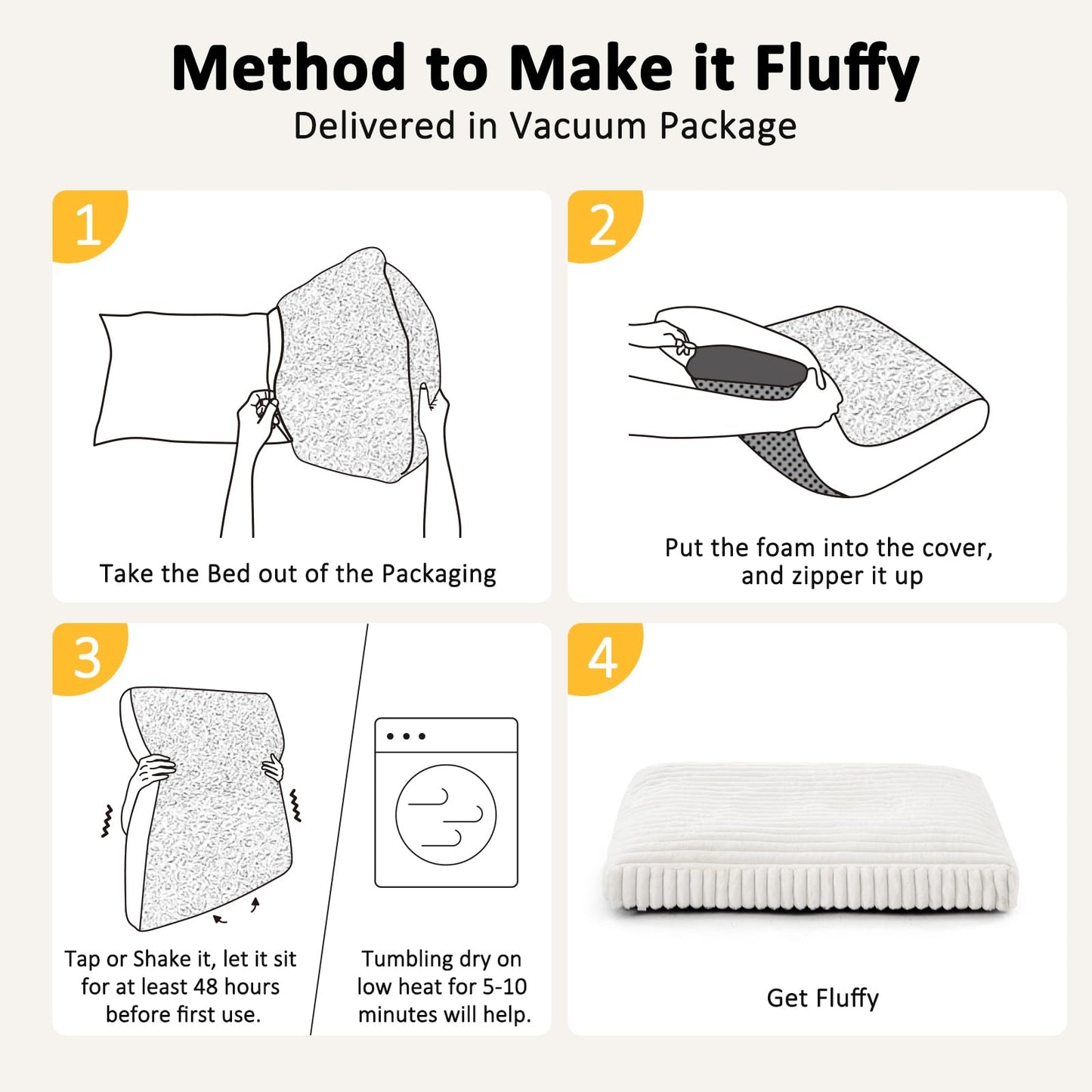 Method to Make it Fluffy
Delivered in Vacuum Package

1
Take the Bed out of the Packaging

2
Put the foam into the cover, and zipper it up

3
Tap or Shake it, let it sit for at least 48 hours before first use.

Tumbling dry on low heat for 5-10 minutes will help.

4
Get Fluffy